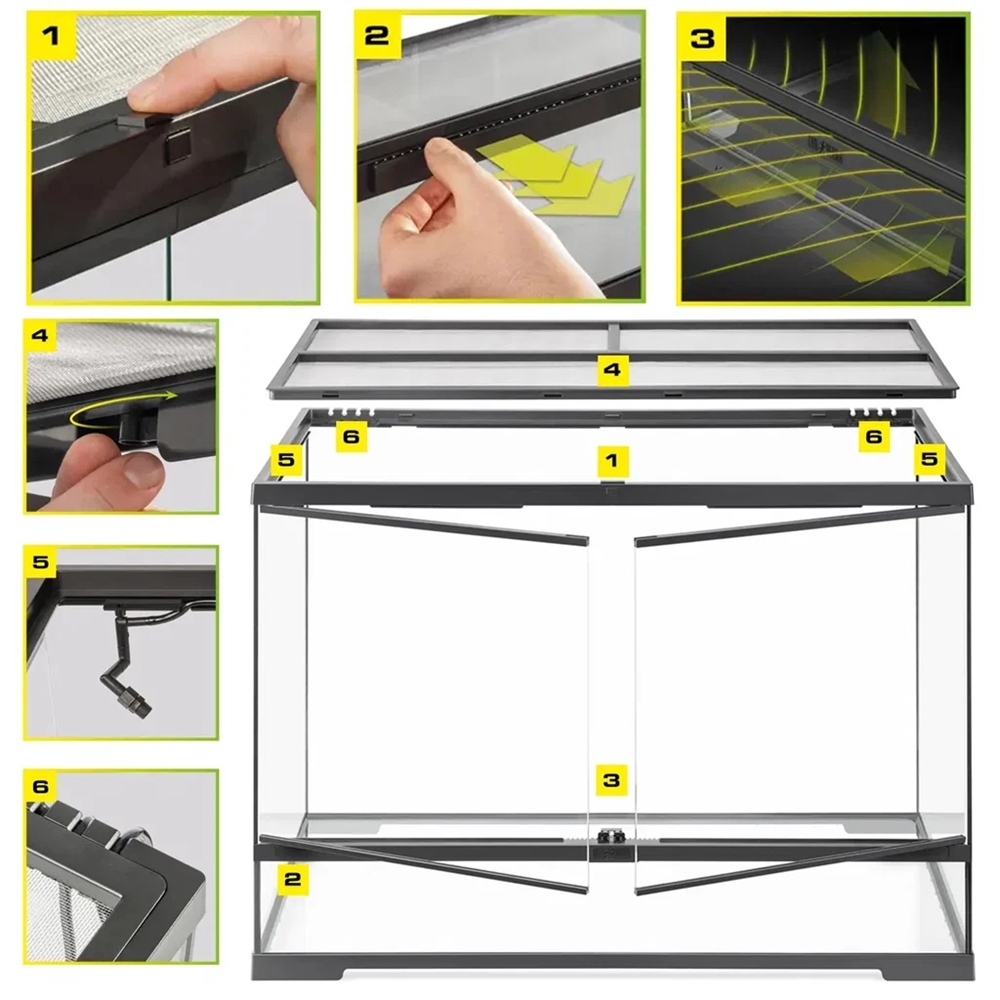 1
2
3
4
5
6
4
6
6
5
1
5
3
2